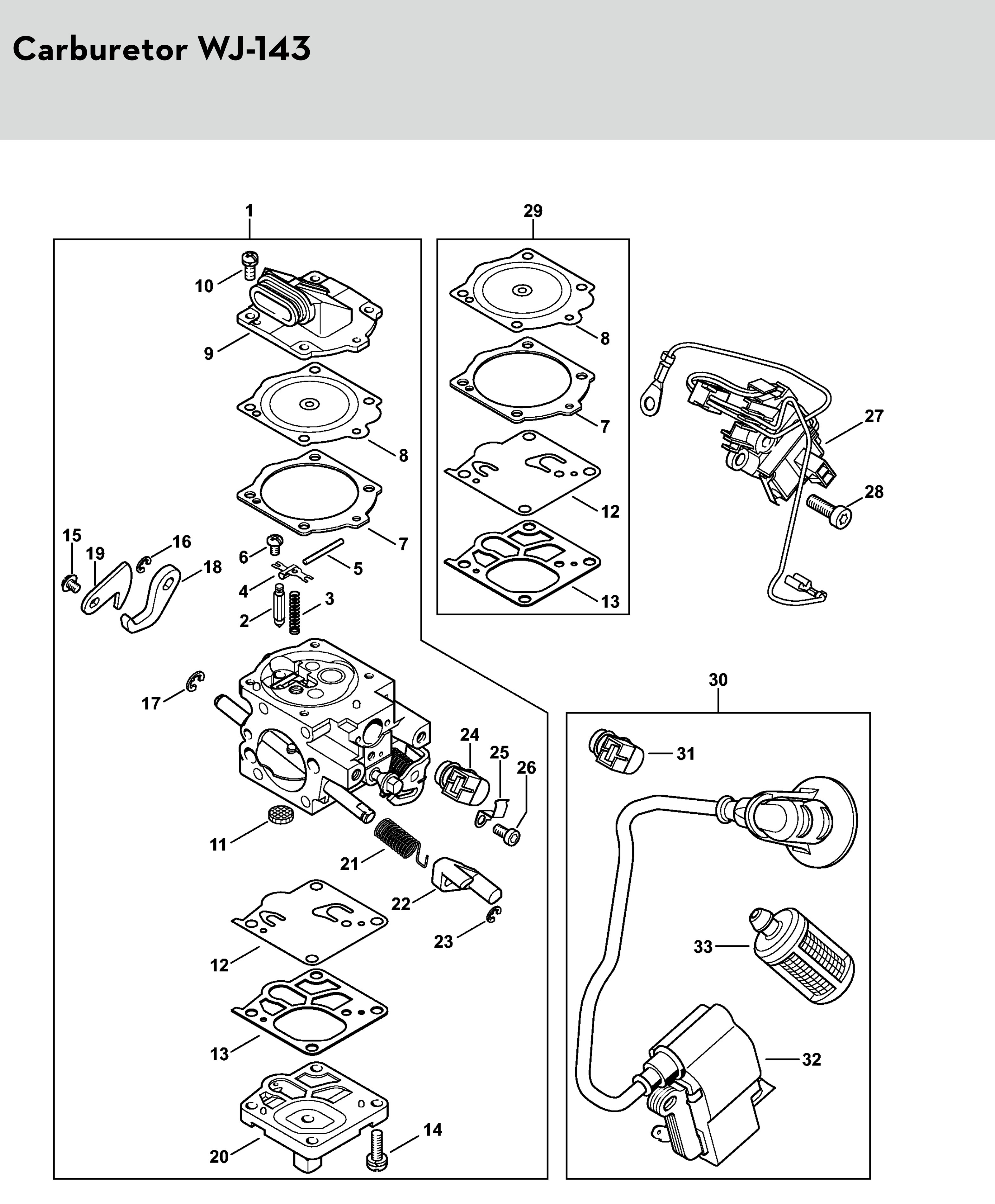 Carburetor WJ-143

1
10
9
8
7
15
19
16
18
6
5
4
3
2
17
24
25
26
11
21
22
23
12
13
20
14

29
8
7
12
13

27
28

30
31
33
32